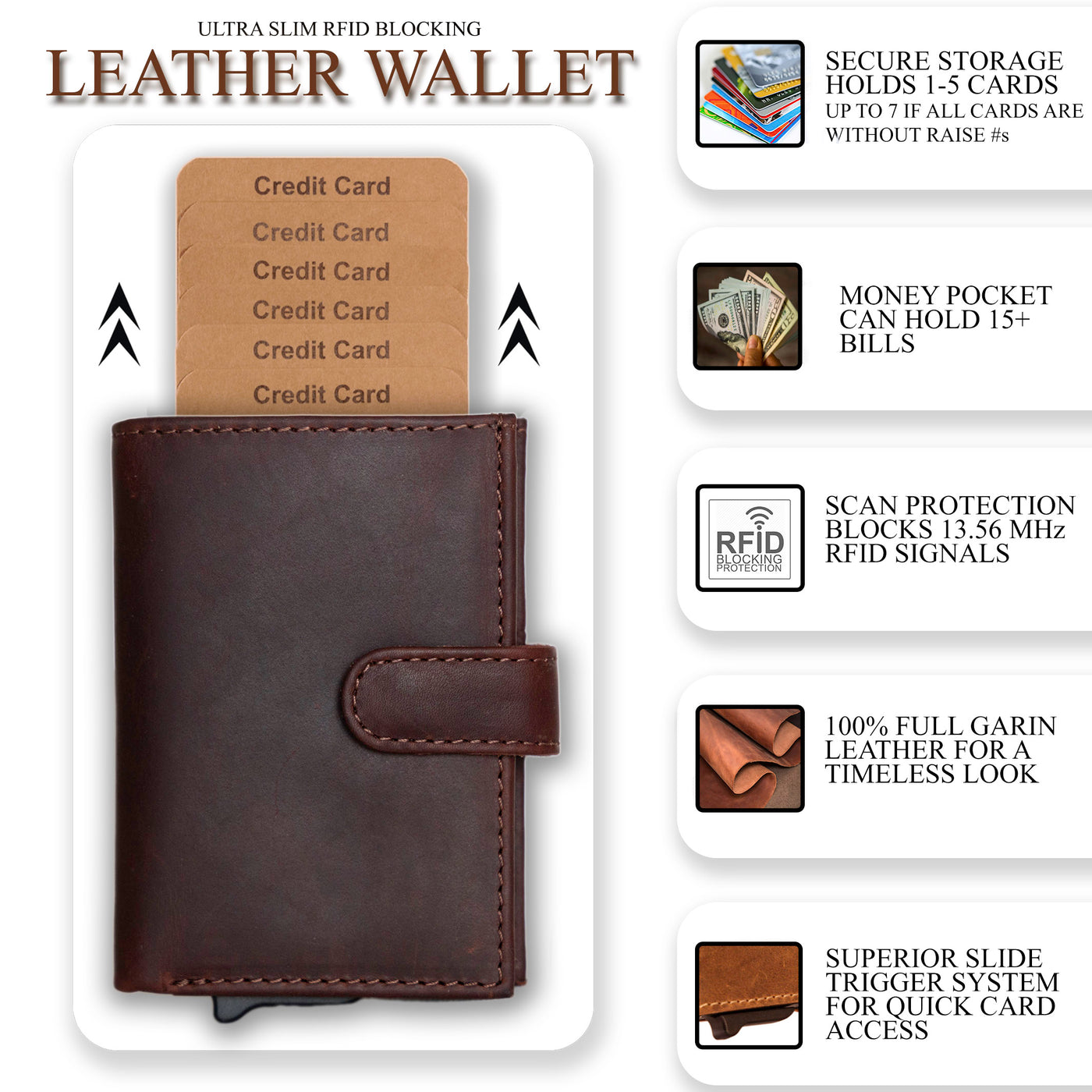 ULTRA SLIM RFID BLOCKING
LEATHER WALLET

Credit Card
Credit Card
Credit Card
Credit Card
Credit Card
Credit Card

SECURE STORAGE HOLDS 1-5 CARDS UP TO 7 IF ALL CARDS ARE WITHOUT RAISE #s

MONEY POCKET CAN HOLD 15+ BILLS

RFID BLOCKING PROTECTION

SCAN PROTECTION BLOCKS 13.56 MHz RFID SIGNALS

100% FULL GARIN LEATHER FOR A TIMELESS LOOK

SUPERIOR SLIDE TRIGGER SYSTEM FOR QUICK CARD ACCESS