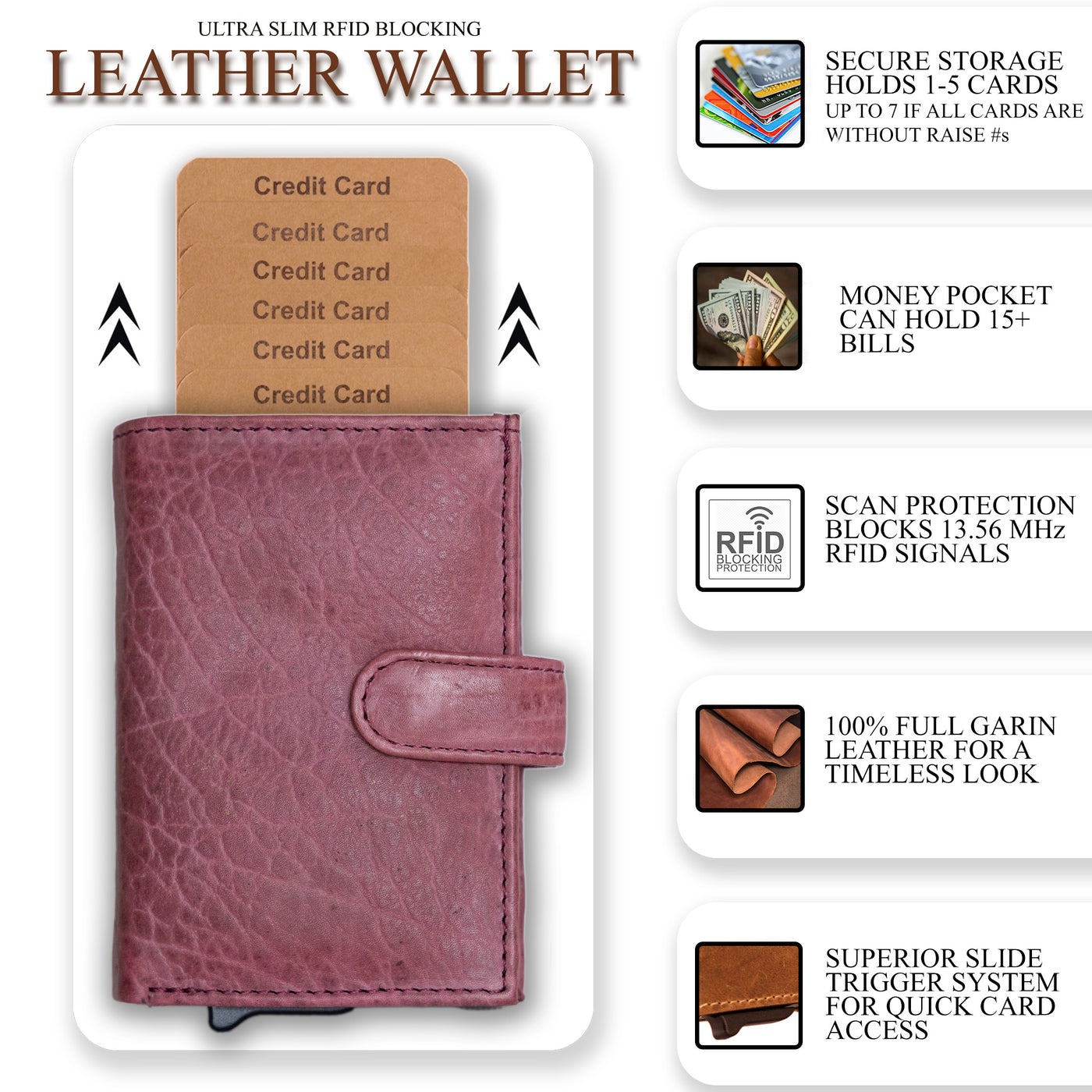 ULTRA SLIM RFID BLOCKING
LEATHER WALLET

Credit Card
Credit Card
Credit Card
Credit Card
Credit Card
Credit Card

SECURE STORAGE HOLDS 1-5 CARDS UP TO 7 IF ALL CARDS ARE WITHOUT RAISE #s

MONEY POCKET CAN HOLD 15+ BILLS

RFID BLOCKING PROTECTION

SCAN PROTECTION BLOCKS 13.56 MHz RFID SIGNALS

100% FULL GARIN LEATHER FOR A TIMELESS LOOK

SUPERIOR SLIDE TRIGGER SYSTEM FOR QUICK CARD ACCESS