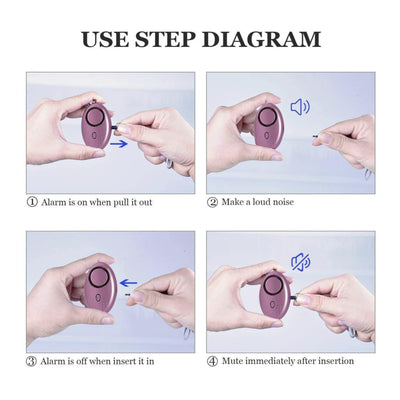 USE STEP DIAGRAM

① Alarm is on when pull it out

② Make a loud noise

③ Alarm is off when insert it in

④ Mute immediately after insertion